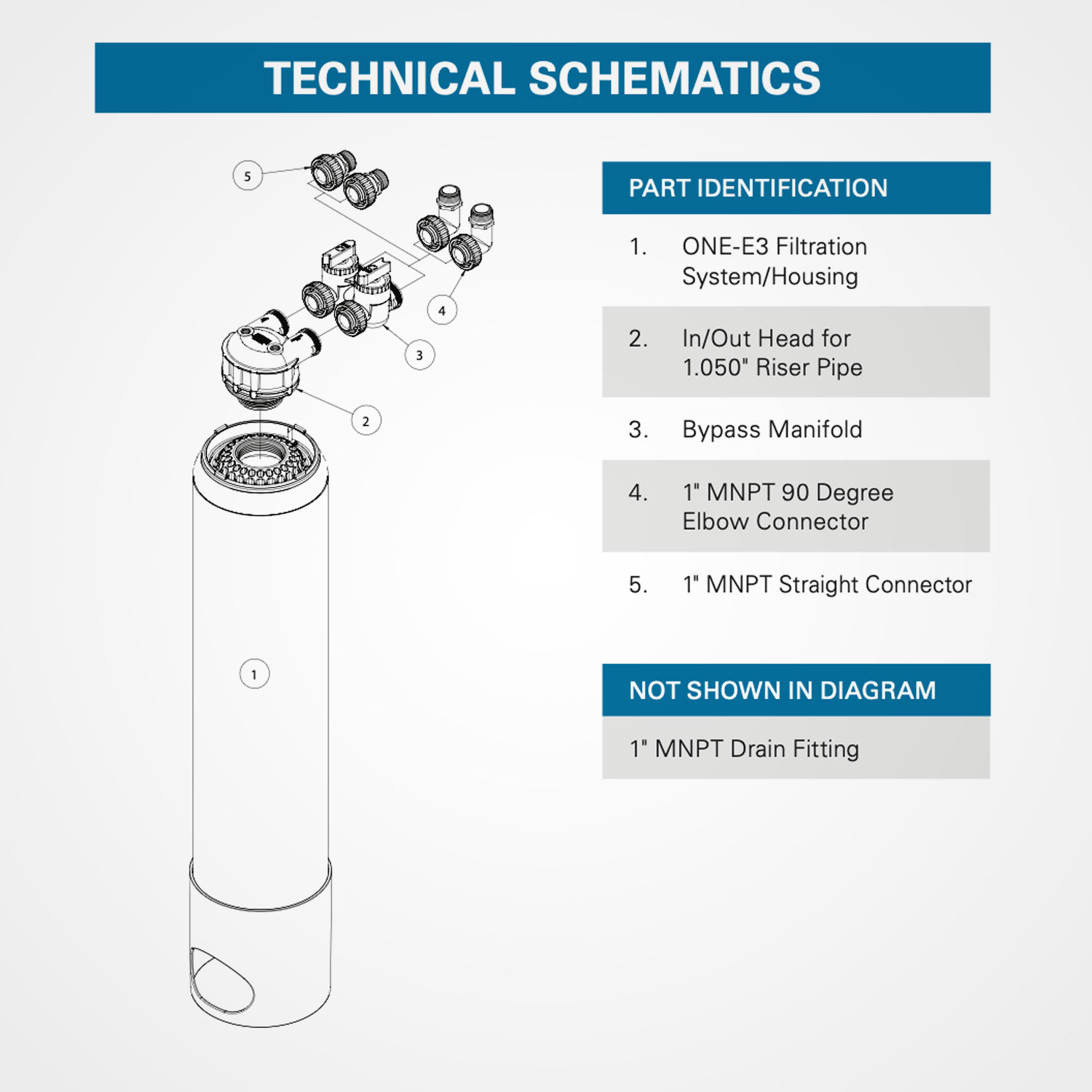 TECHNICAL SCHEMATICS

5
4
3
2
1

PART IDENTIFICATION

1. ONE-E3 Filtration System/Housing

2. In/Out Head for 1.050" Riser Pipe

3. Bypass Manifold

4. 1" MNPT 90 Degree Elbow Connector

5. 1" MNPT Straight Connector

NOT SHOWN IN DIAGRAM

1" MNPT Drain Fitting