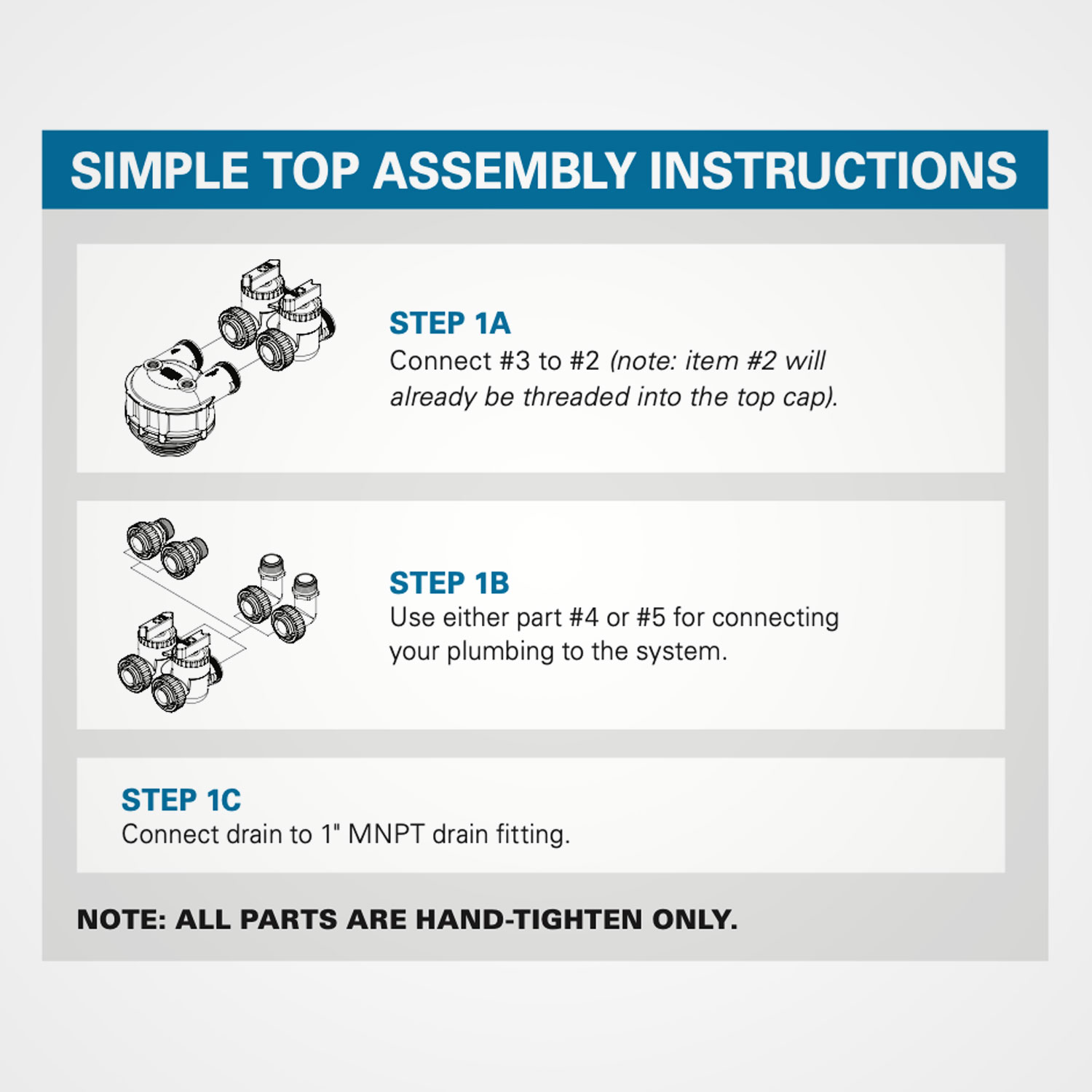 SIMPLE TOP ASSEMBLY INSTRUCTIONS

STEP 1A
Connect #3 to #2 (note: item #2 will already be threaded into the top cap).

STEP 1B
Use either part #4 or #5 for connecting your plumbing to the system.

STEP 1C
Connect drain to 1" MNPT drain fitting.

NOTE: ALL PARTS ARE HAND-TIGHTEN ONLY.