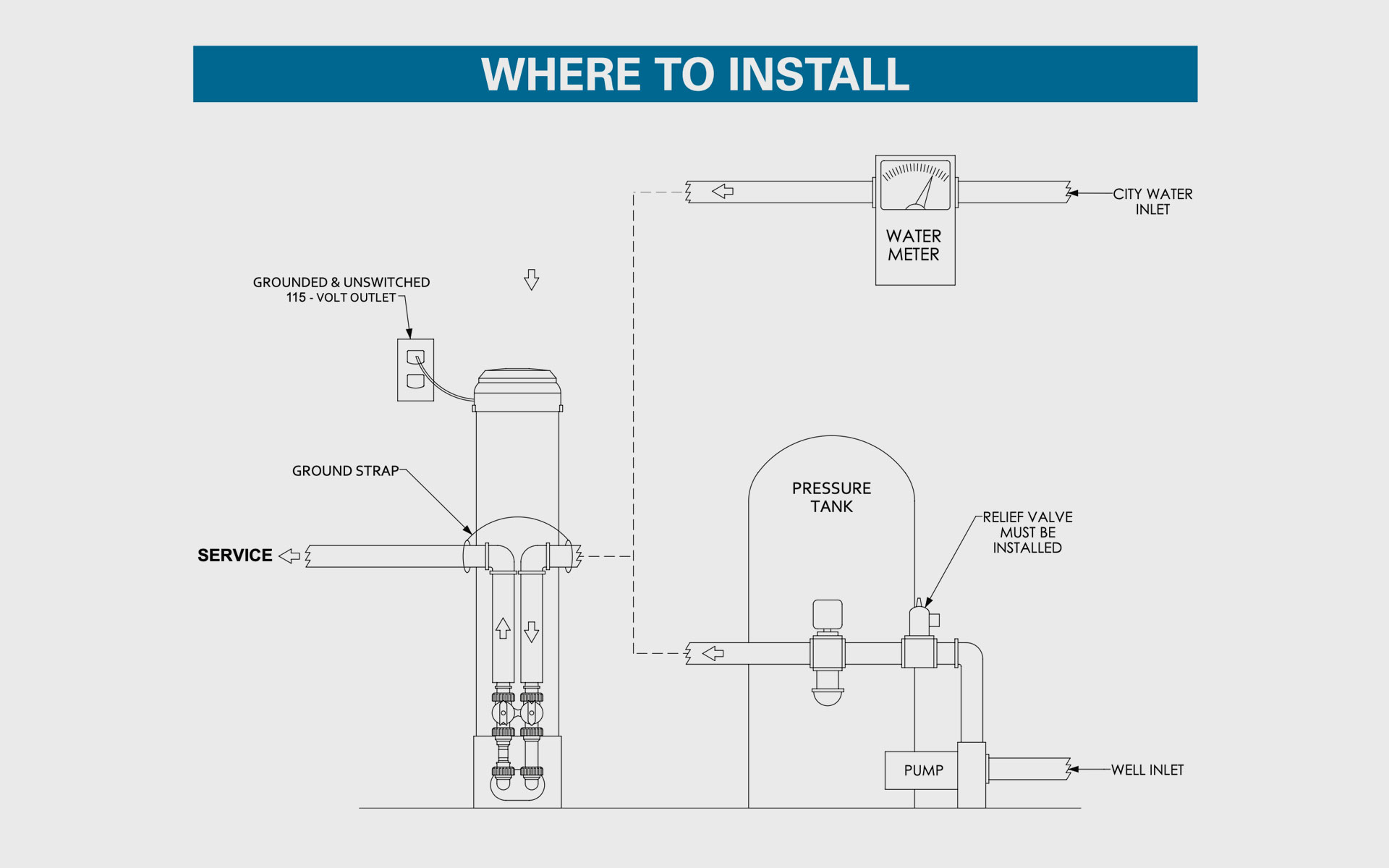 WHERE TO INSTALL

CITY WATER INLET

WATER METER

GROUNDED & UNSWITCHED 115 - VOLT OUTLET

GROUND STRAP

SERVICE

PRESSURE TANK

RELIEF VALVE MUST BE INSTALLED

PUMP

WELL INLET